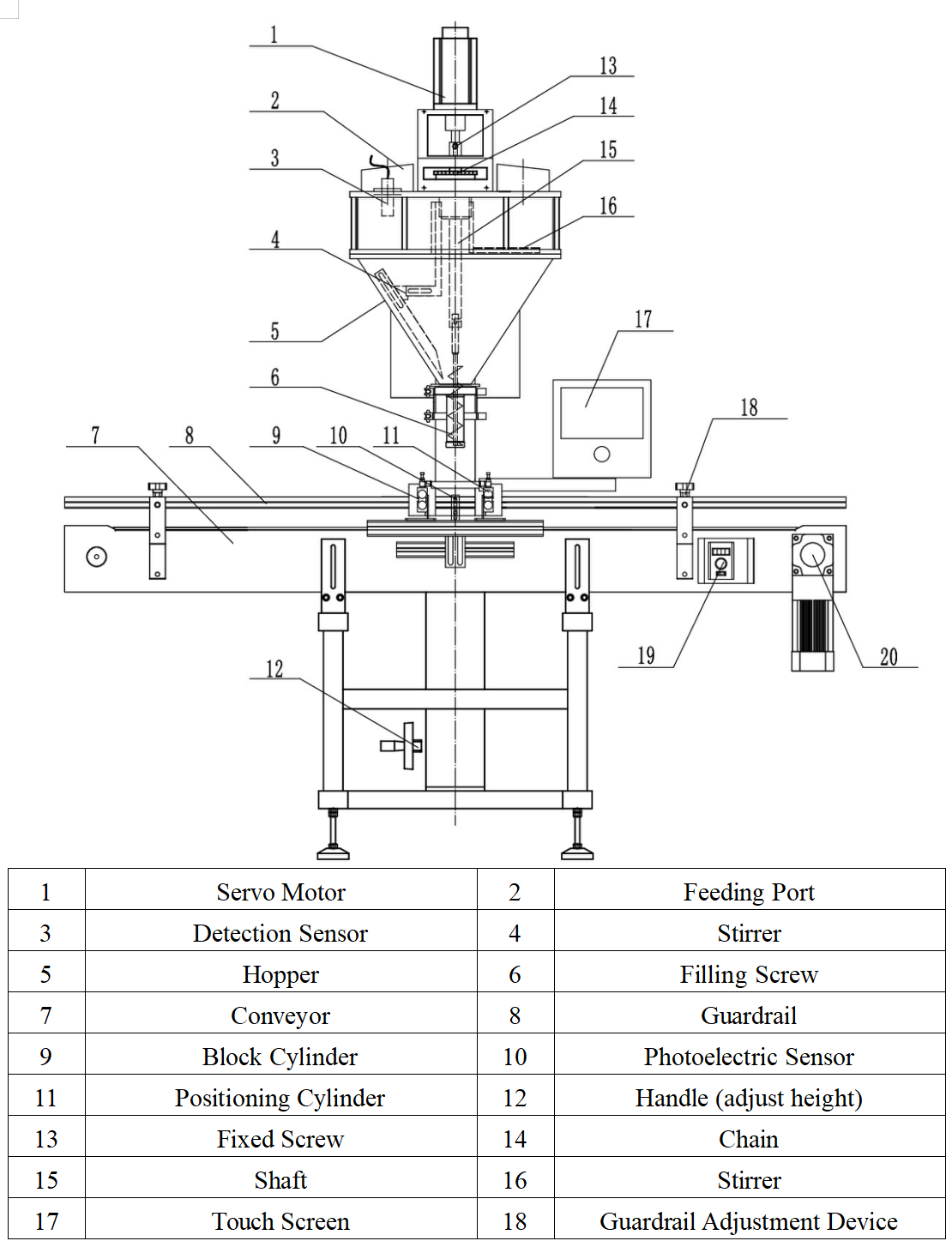 1
2
3
4
5
6
7
8
9
10
11
12
13
14
15
16
17
18
19
20

| 1 | Servo Motor | 2 | Feeding Port |
|---|---|---|---|
| 3 | Detection Sensor | 4 | Stirrer |
| 5 | Hopper | 6 | Filling Screw |
| 7 | Conveyor | 8 | Guardrail |
| 9 | Block Cylinder | 10 | Photoelectric Sensor |
| 11 | Positioning Cylinder | 12 | Handle (adjust height) |
| 13 | Fixed Screw | 14 | Chain |
| 15 | Shaft | 16 | Stirrer |
| 17 | Touch Screen | 18 | Guardrail Adjustment Device |