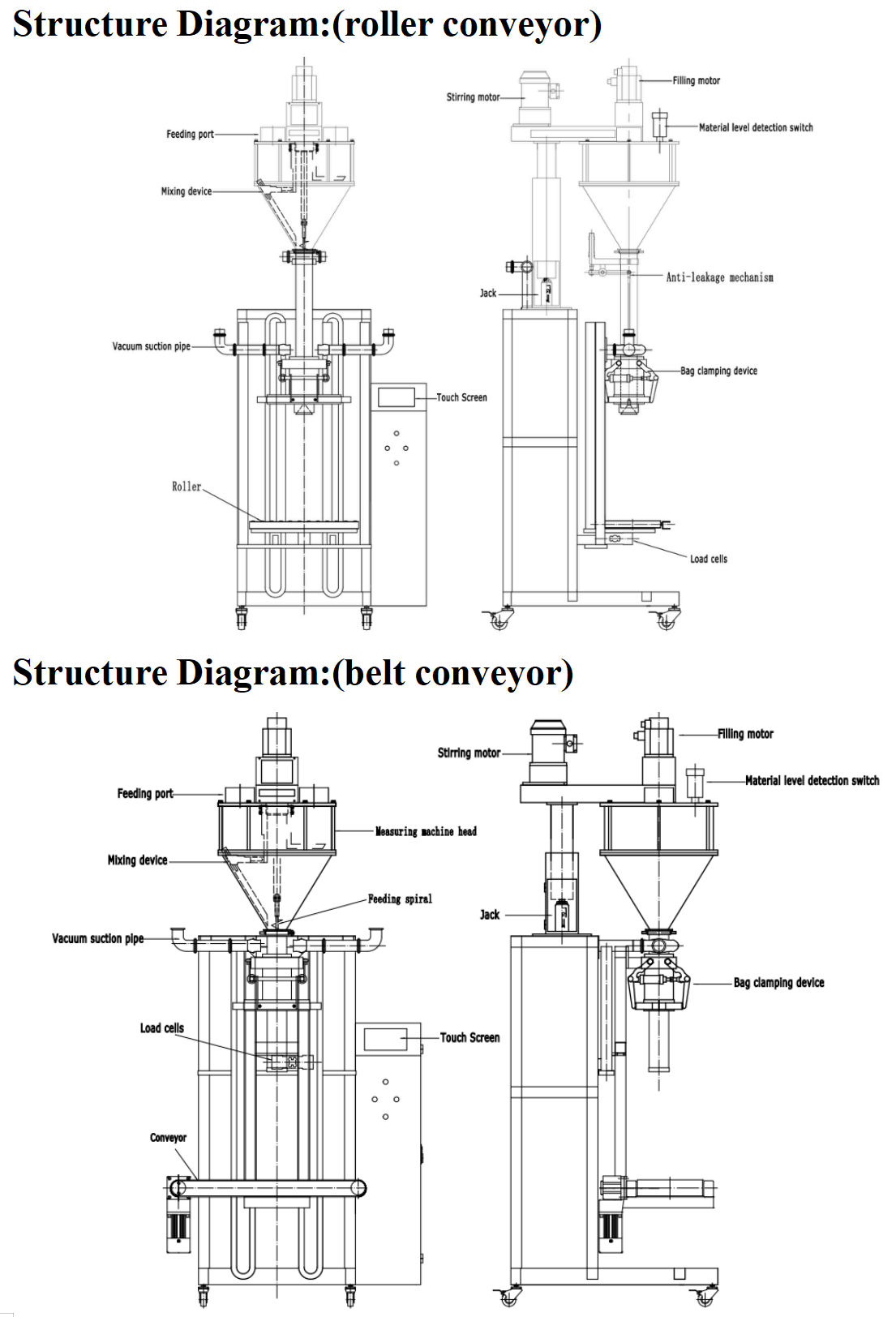 Structure Diagram:(roller conveyor)

Feeding port
Mixing device
Vacuum suction pipe
Touch Screen
Roller
Stirring motor
Filling motor
Material level detection switch
Anti-leakage mechanism
Jack
Bag clamping device
Load cells

Structure Diagram:(belt conveyor)

Feeding port
Measuring machine head
Mixing device
Feeding spiral
Vacuum suction pipe
Load cells
Touch Screen
Conveyor
Stirring motor
Filling motor
Material level detection switch
Jack
Bag clamping device